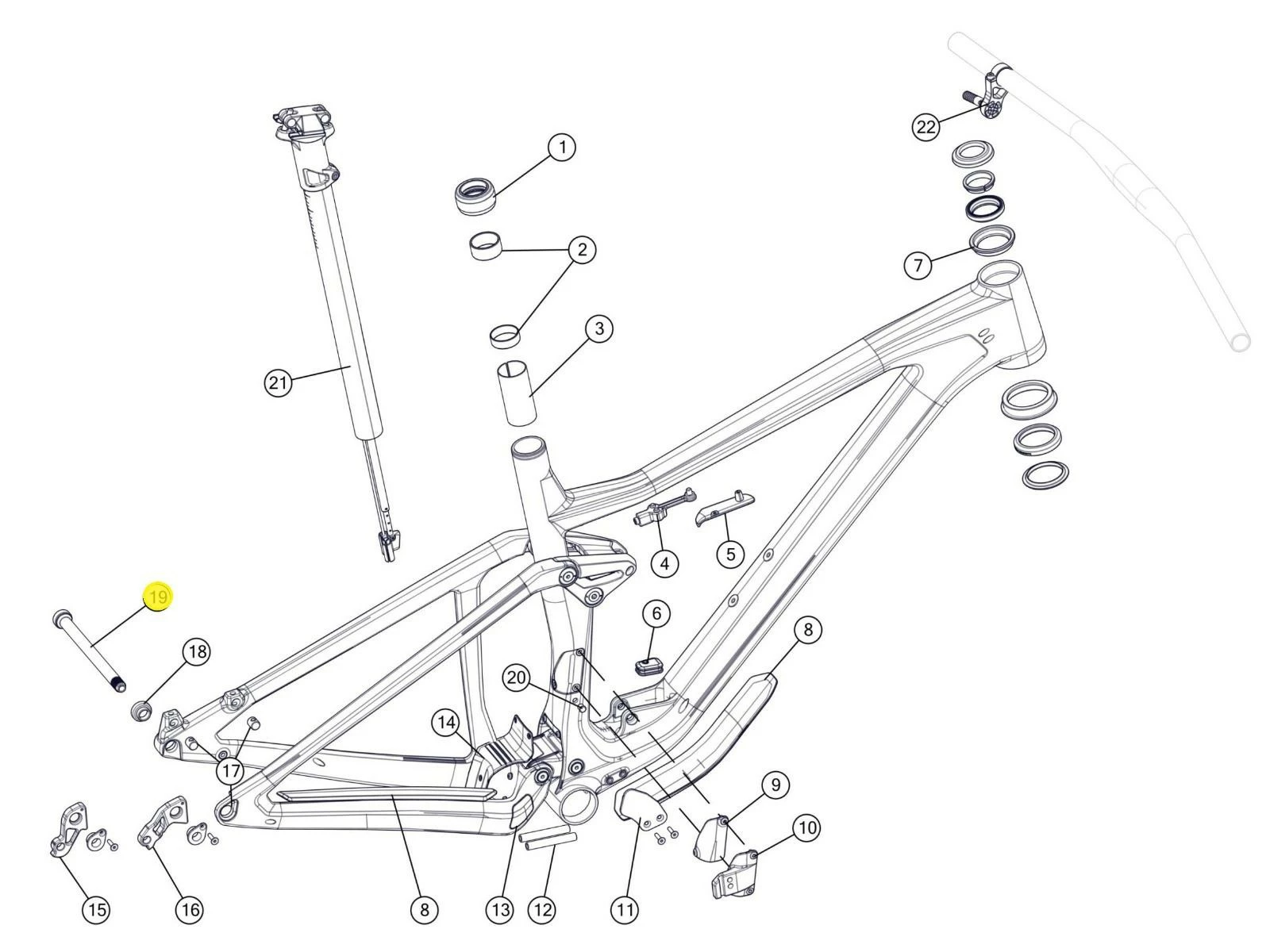 22
1
2
7
3
21
4
5
19
6
8
18
20
14
17
9
10
15
16
8
13
12
11